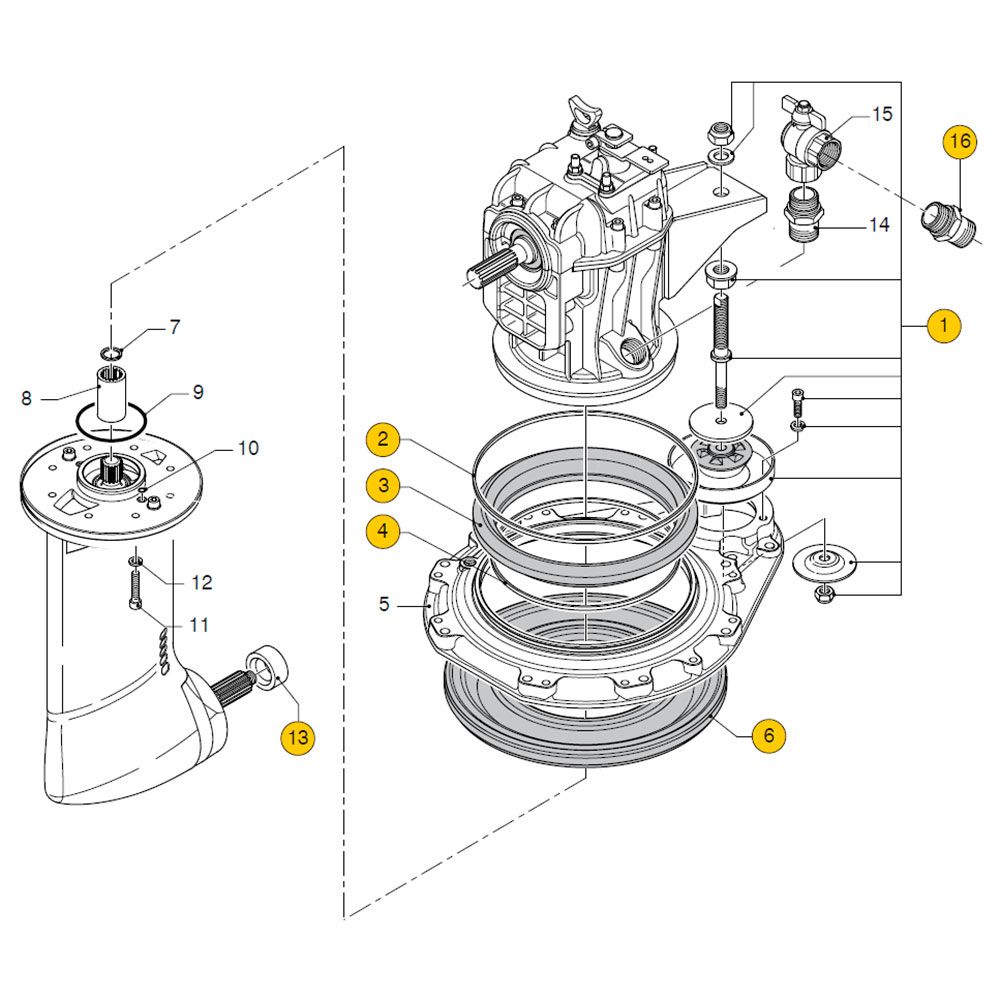 15
16
14
1
7
8
9
10
2
3
4
5
12
11
13
6