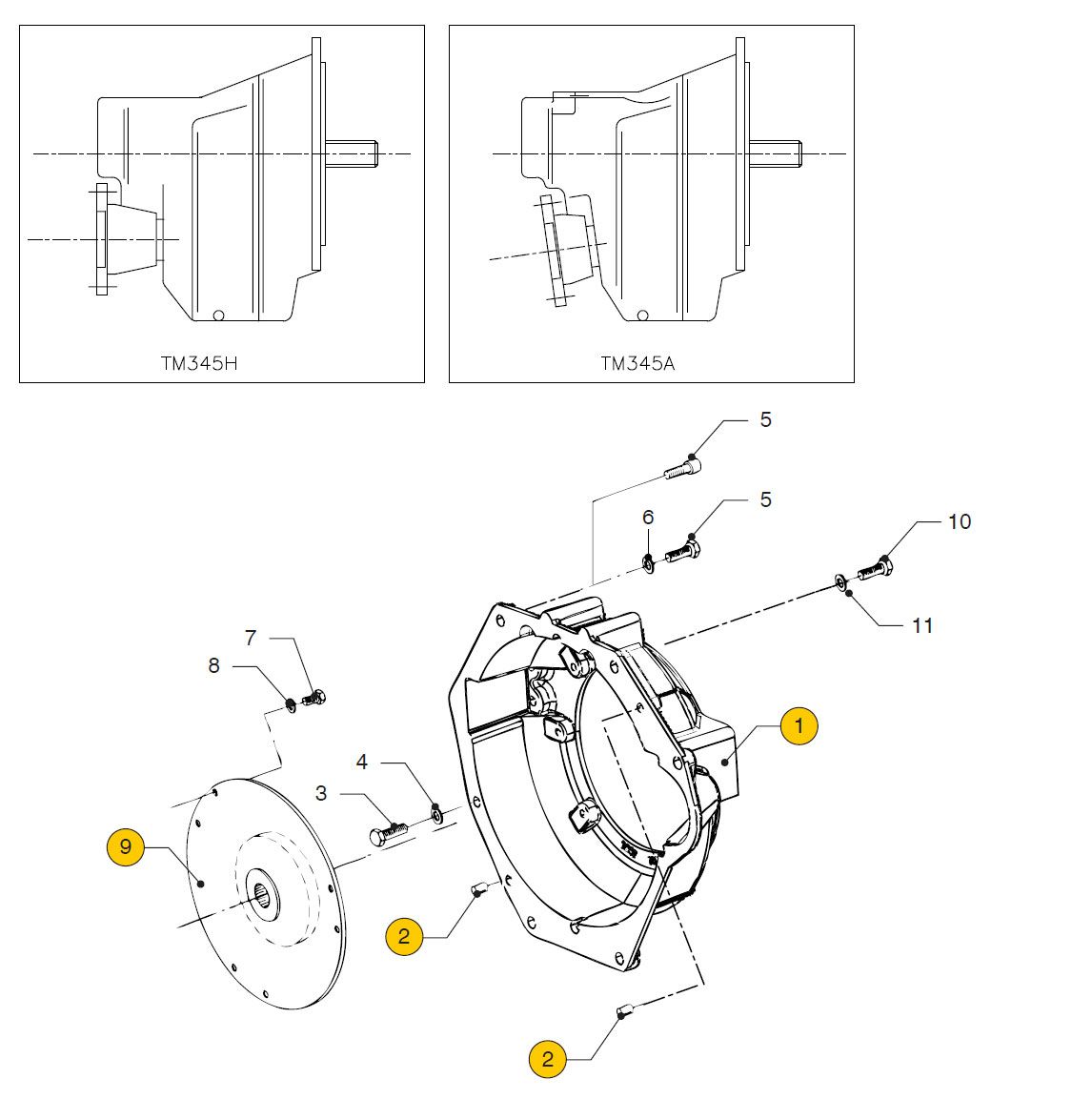 TM345H

TM345A

5

6

5

10

11

7

8

1

4

3

9

2

2