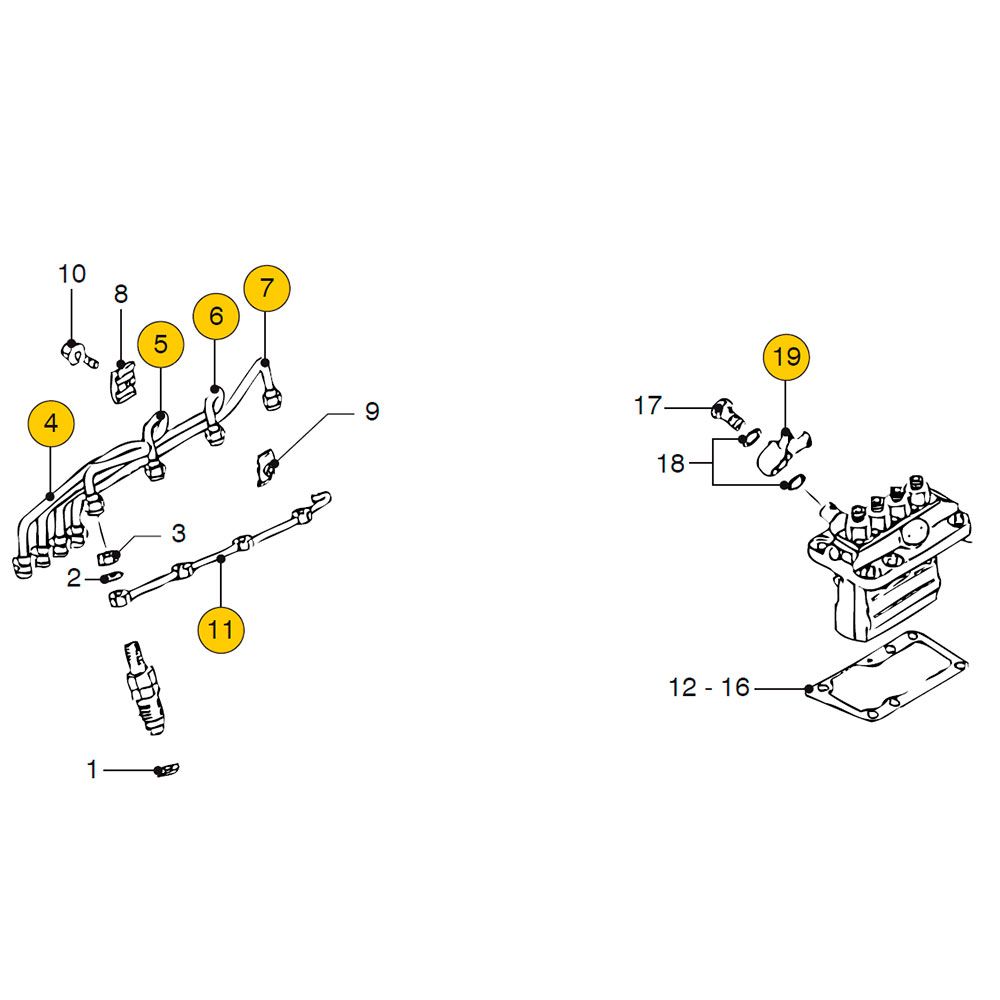 10
8
7
6
5
4
9
3
2
11
1
19
17
18
12 - 16