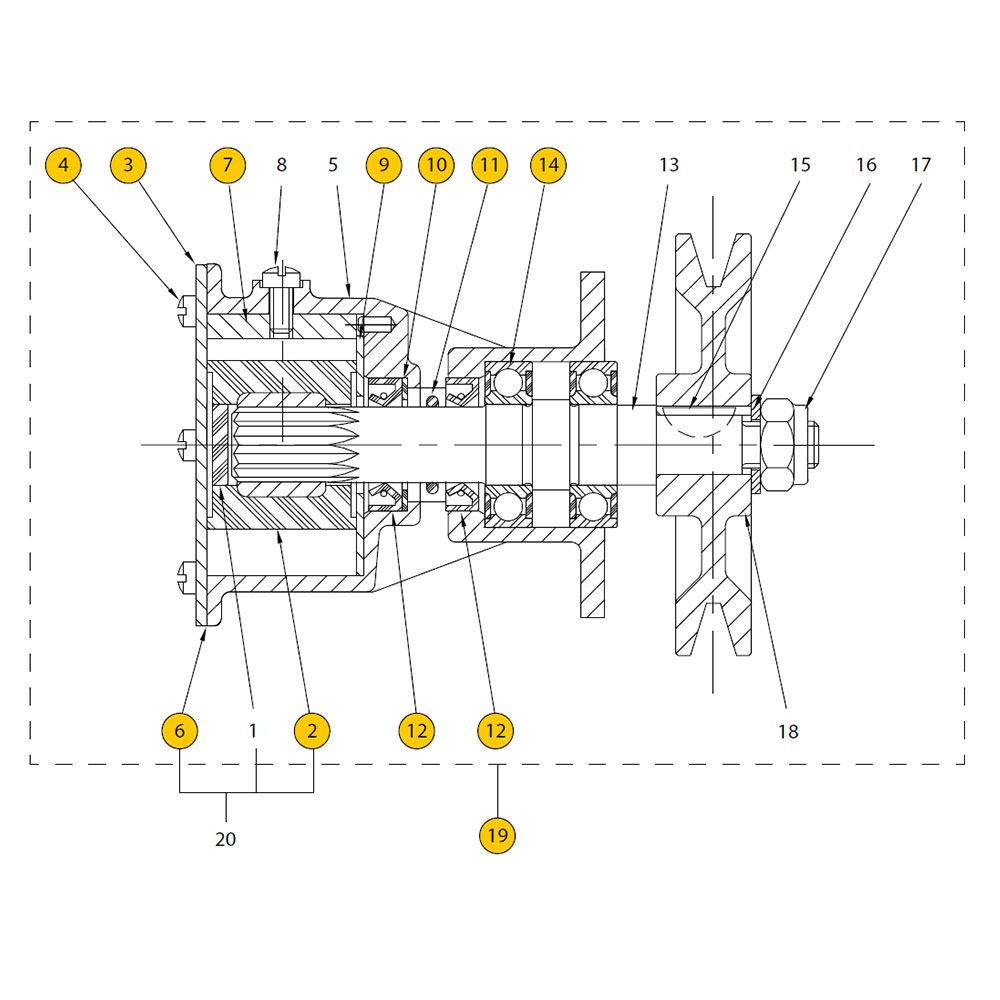 4 3 7 8 5 9 10 11 14 13 15 16 17

6 1 2 12 12 18

20

19