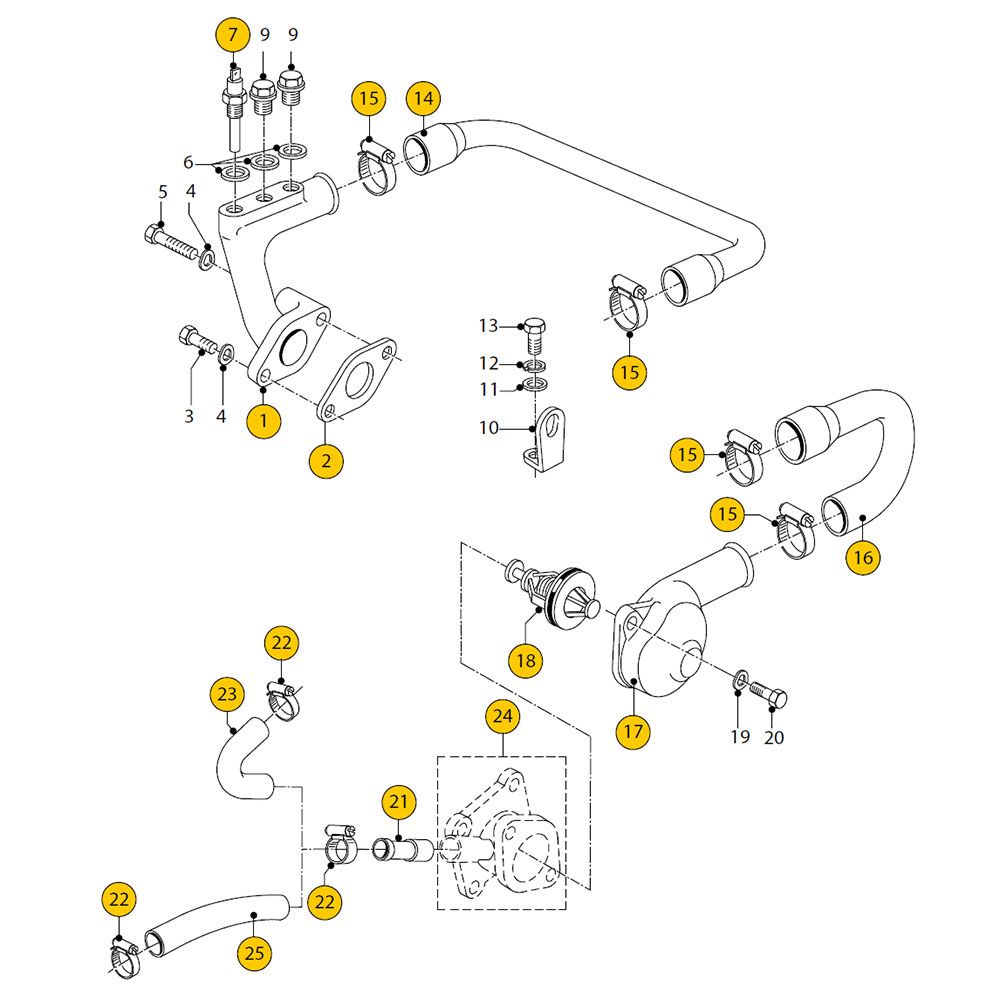 7
9
9
15
14
6
5
4
13
12
11
10
15
3
4
1
2
15
15
16
18
17
19
20
22
23
24
21
22
22
25