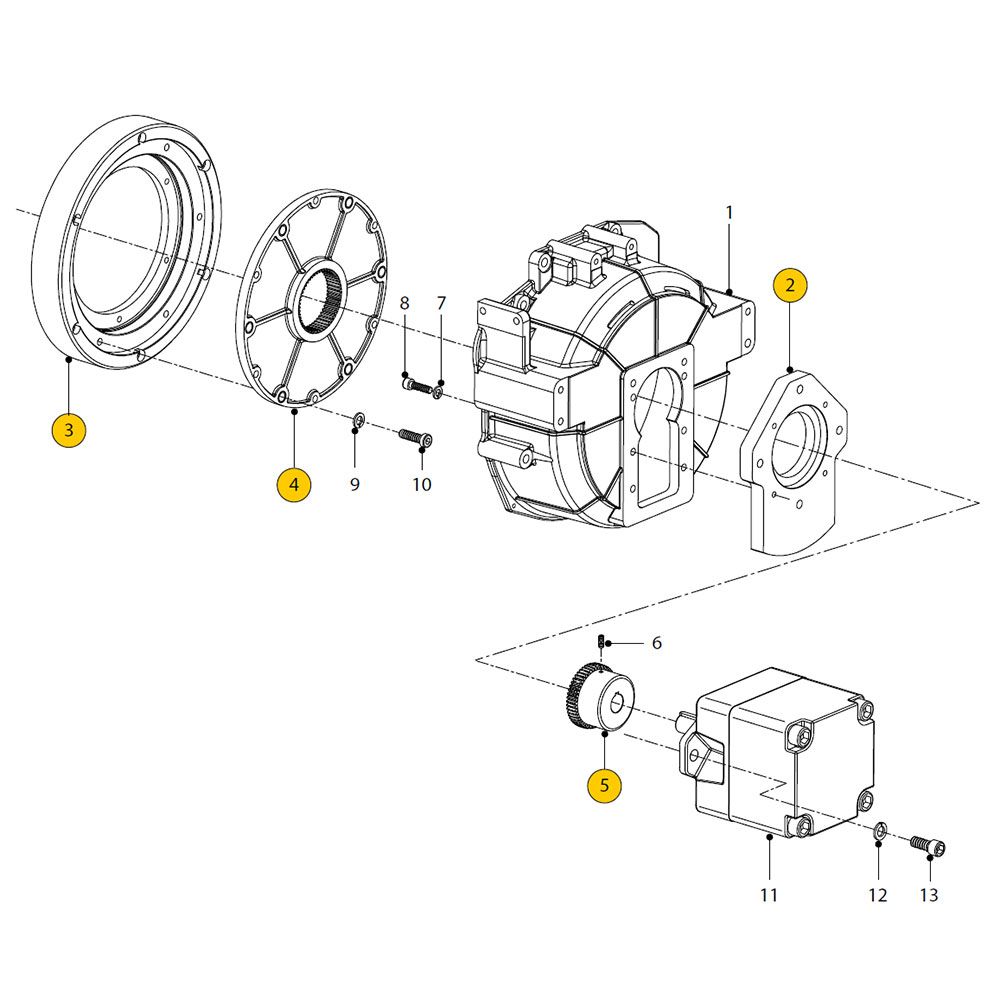 1
2
8
7
3
4
9
10
6
5
11
12
13