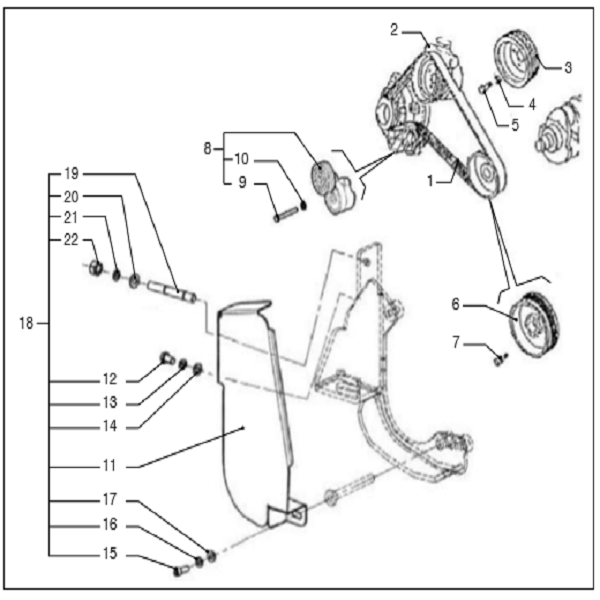 2
3
4
5
8
10
9
1
19
20
21
22
18
6
7
12
13
14
11
17
16
15