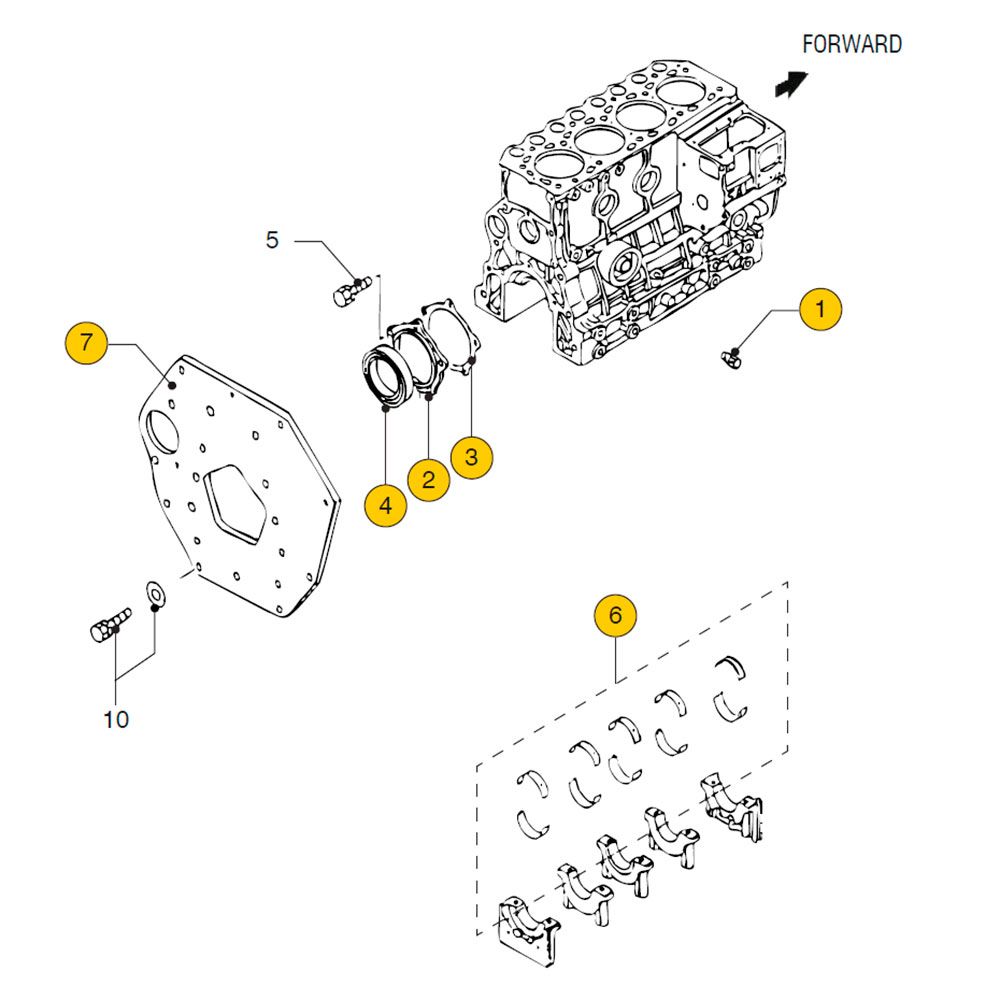 FORWARD

5

1

7

3

2

4

6

10