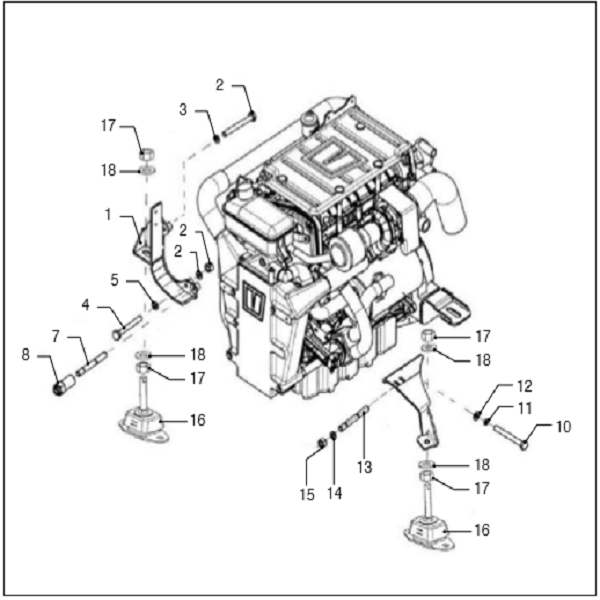 2
3
17
18
1
2
2
5
4
7
8
18
17
16
17
18
12
11
10
13
15
14
18
17
16