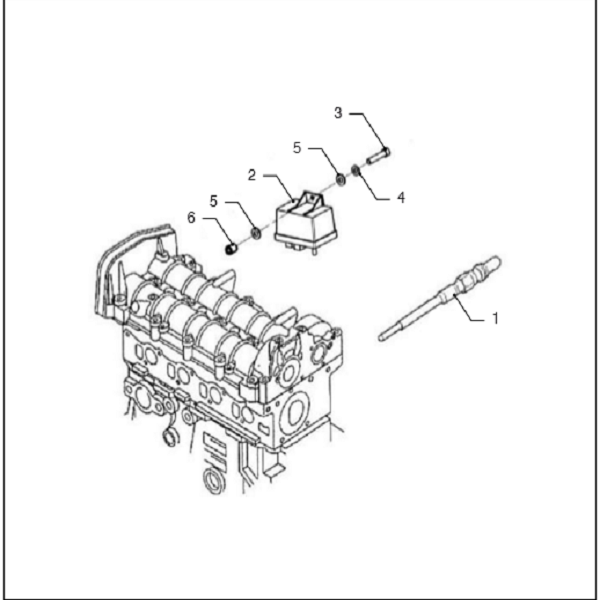 3
5
2
4
5
6
1