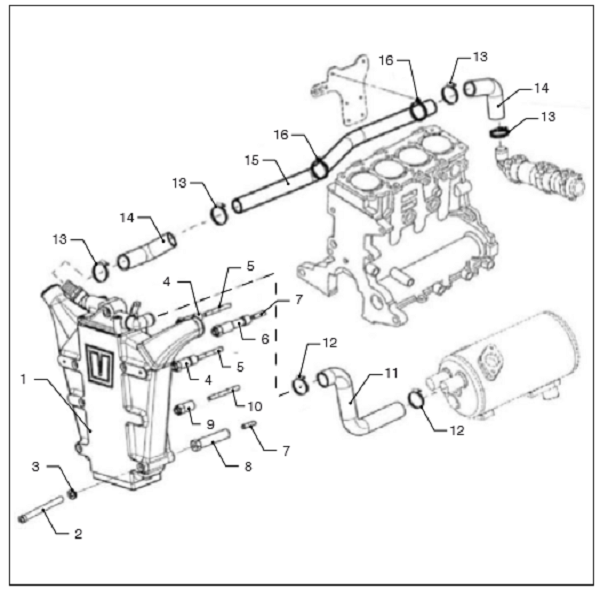 16
13
14
13
16
15
13
14
13
5
4
7
6
5
4
12
11
1
10
9
12
7
8
3
2