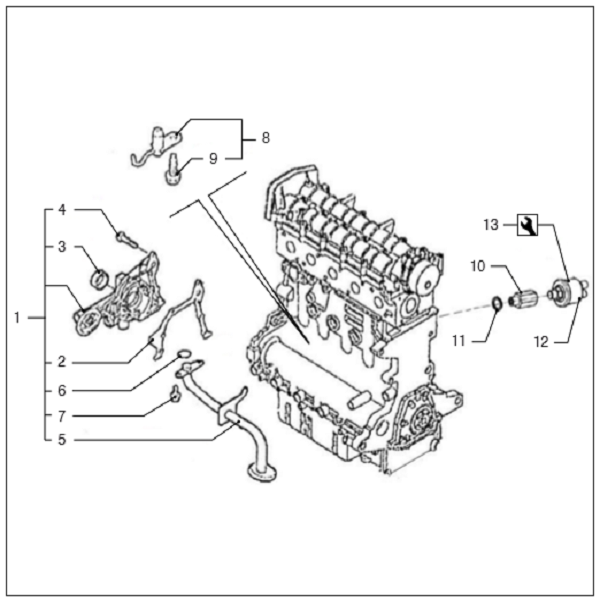 8
9
4
3
1
2
6
7
5
13
10
11
12