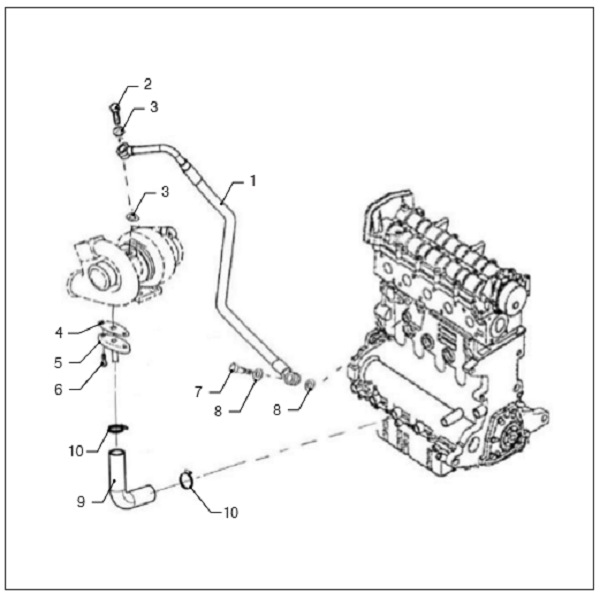 2
3
1
3
4
5
6
7
8
8
10
9
10