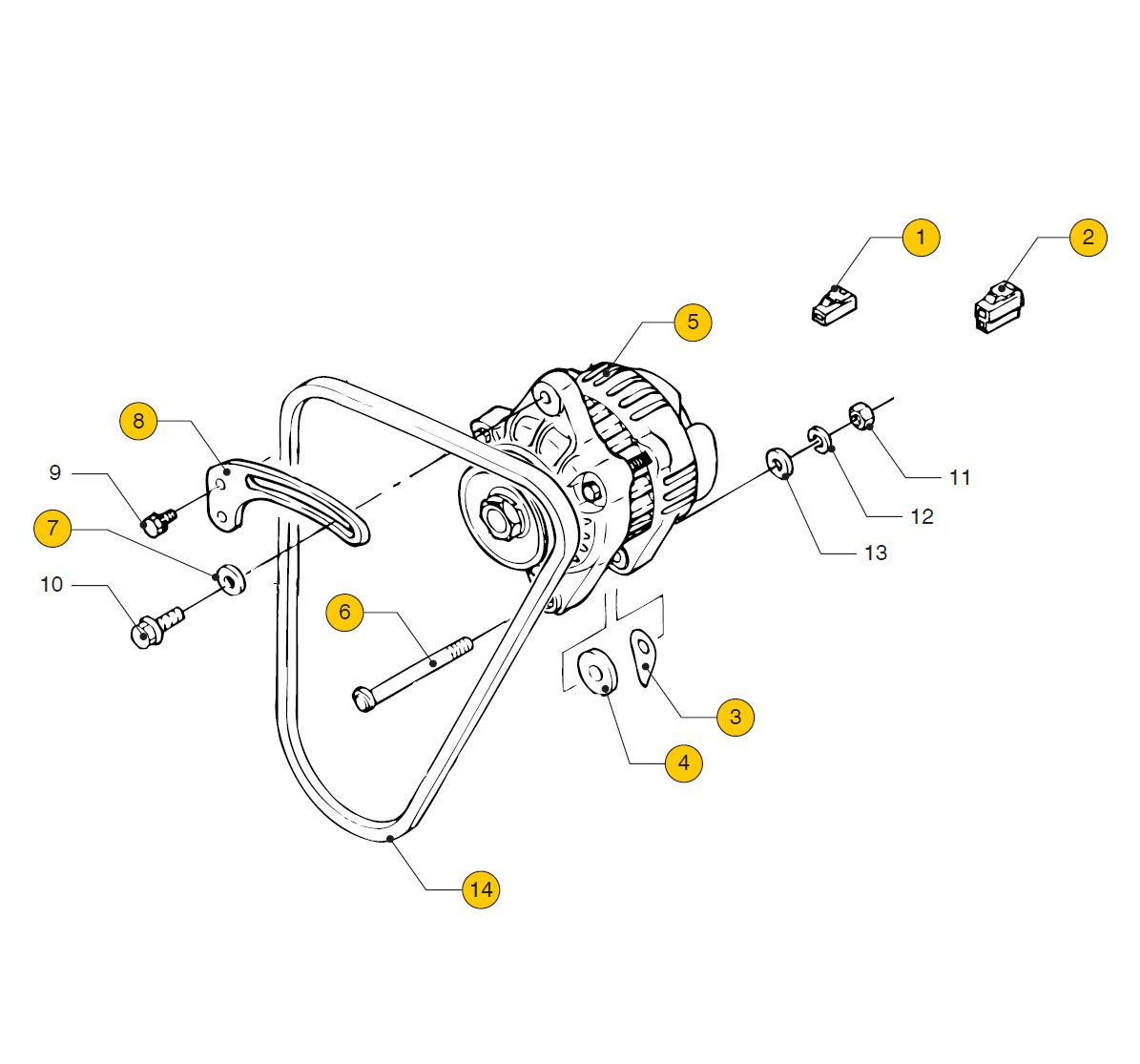 1
2
5
8
9
7
10
6
11
12
13
3
4
14