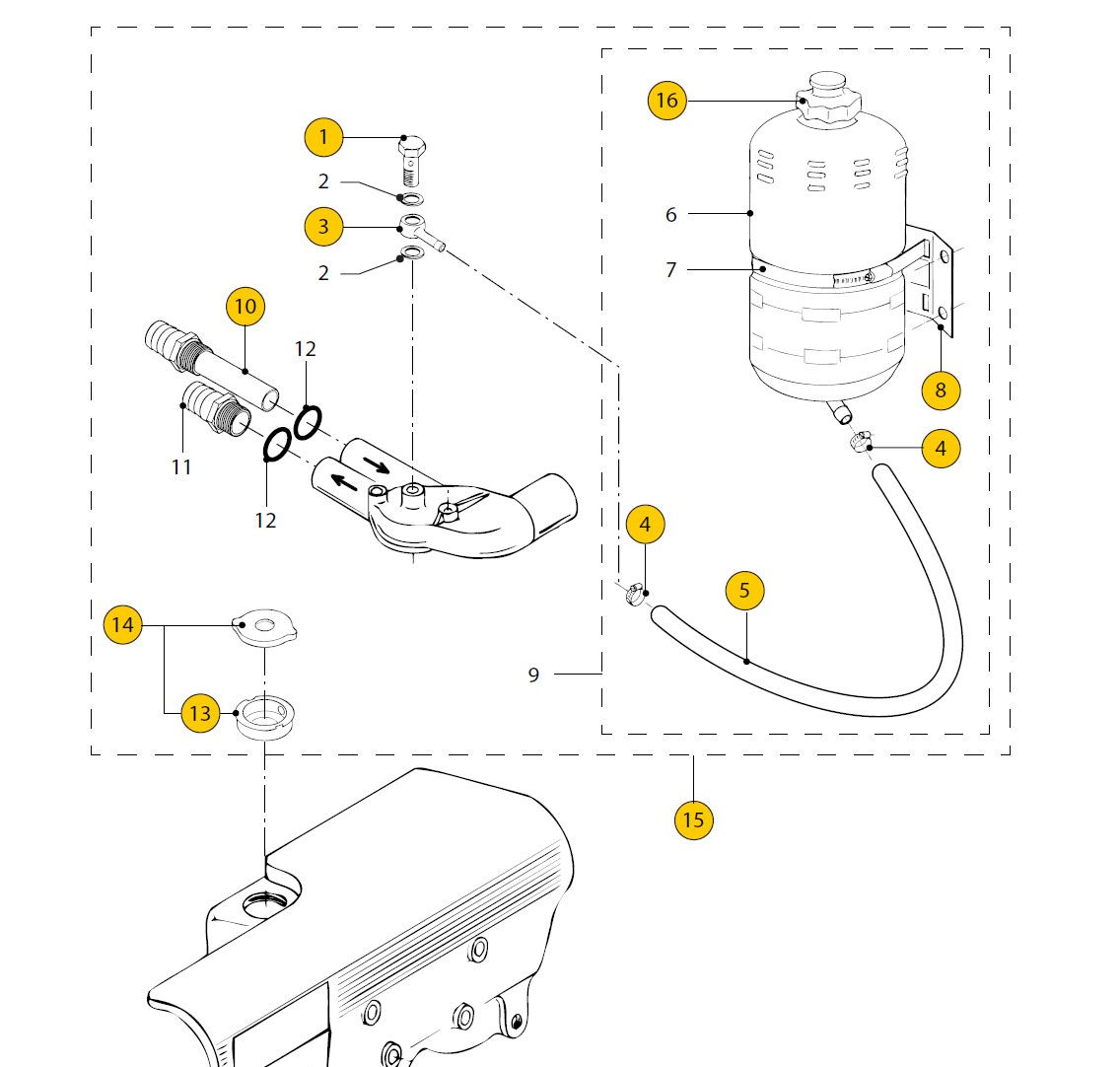 16
1
2
3
2
6
7
10
12
11
12
8
4
4
5
14
13
9
15