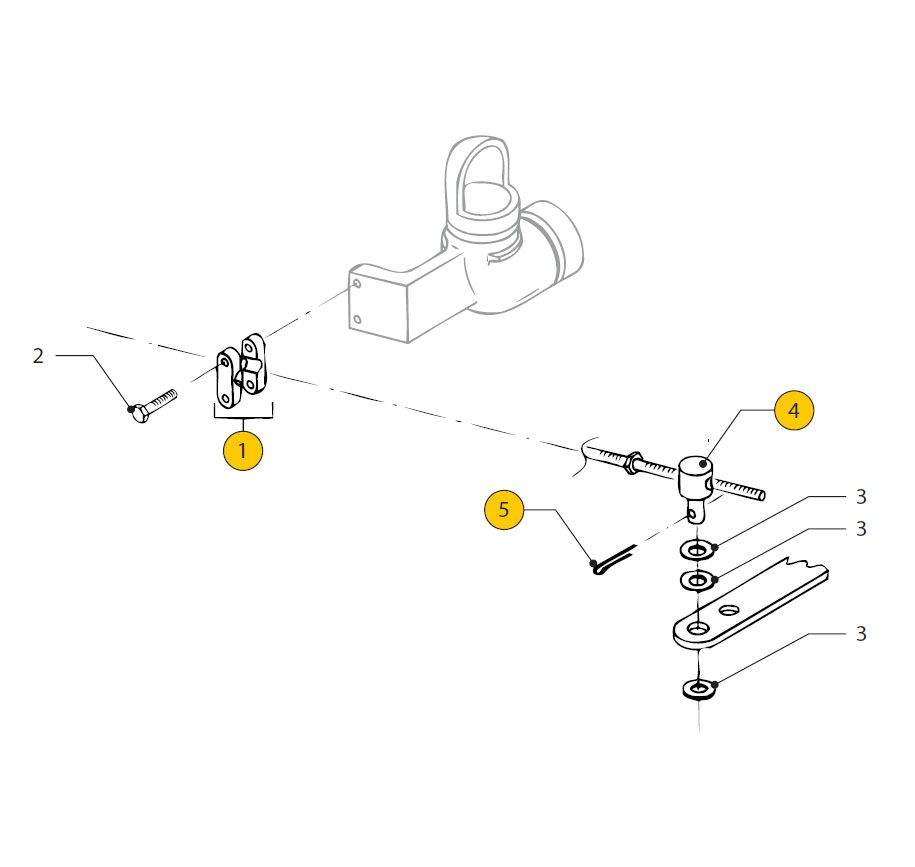 2
1
4
5
3
3
3