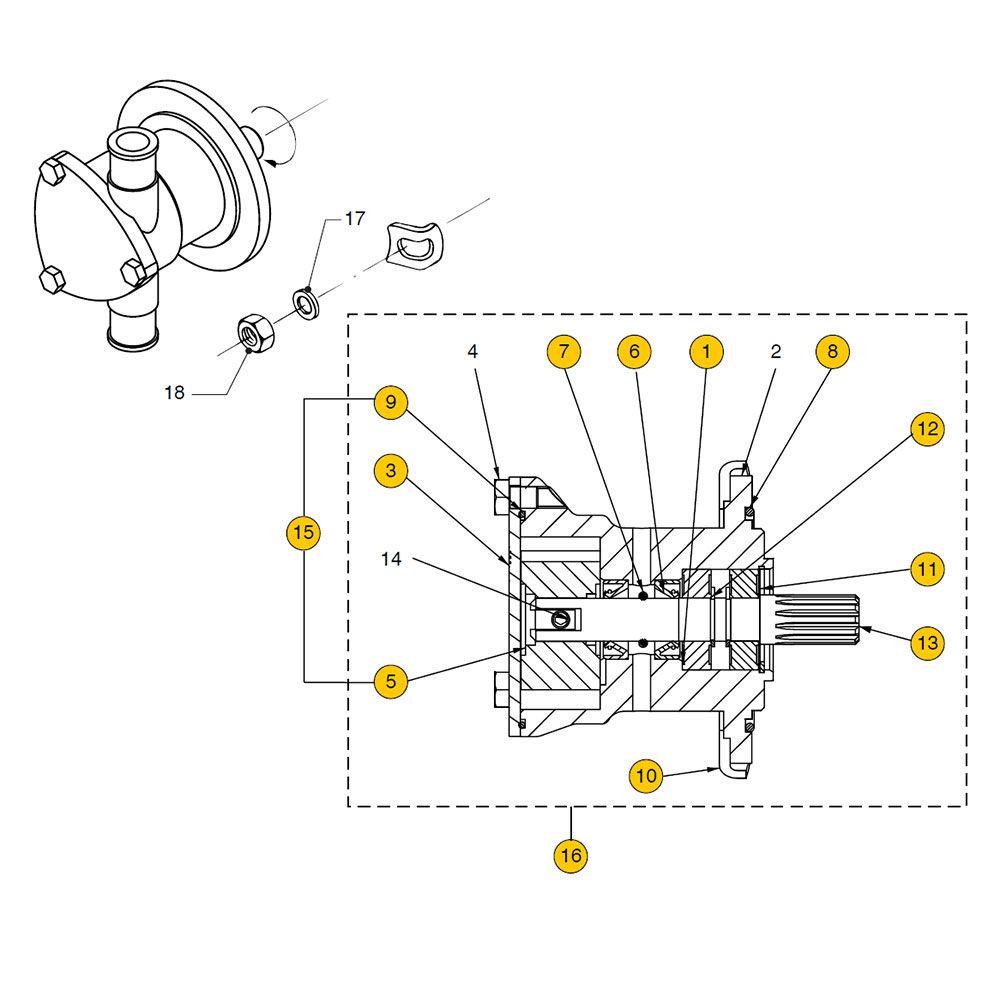 17
18
4
7
6
1
2
8
9
12
3
15
14
11
13
5
10
16