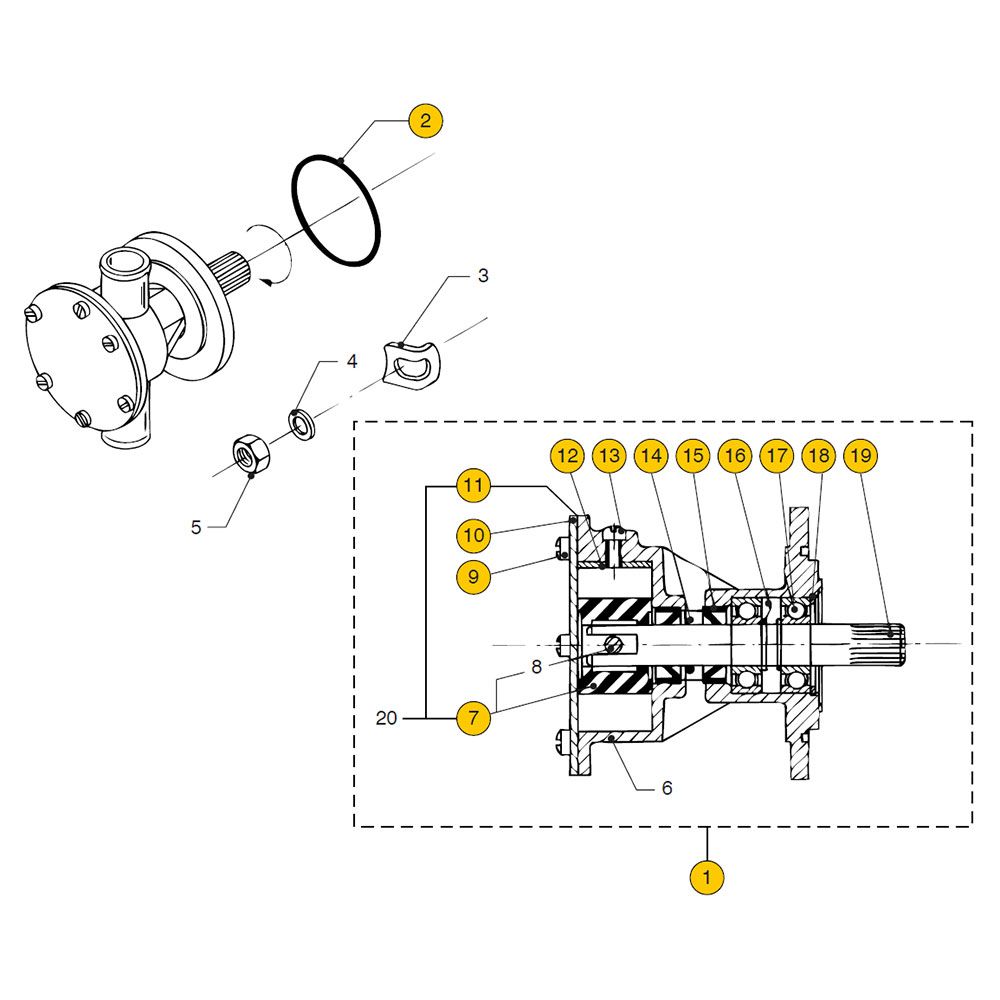 2
3
4
5
12
13
14
15
16
17
18
19
11
10
9
8
20
7
6
1