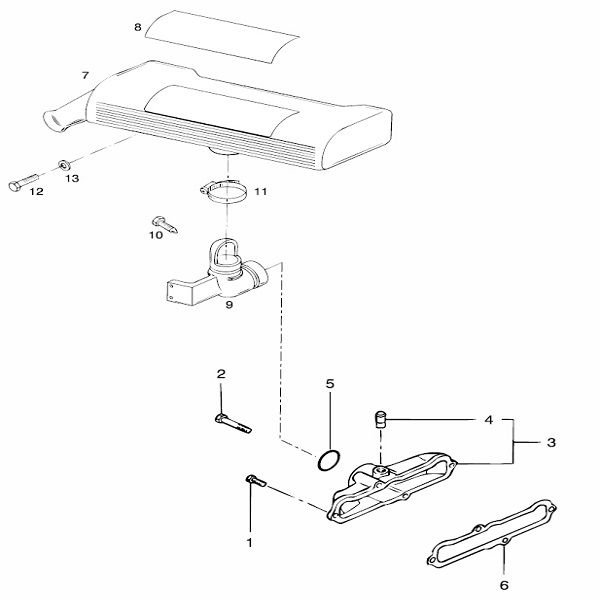 8
7
13
12
11
10
9
2
5
4
3
1
6