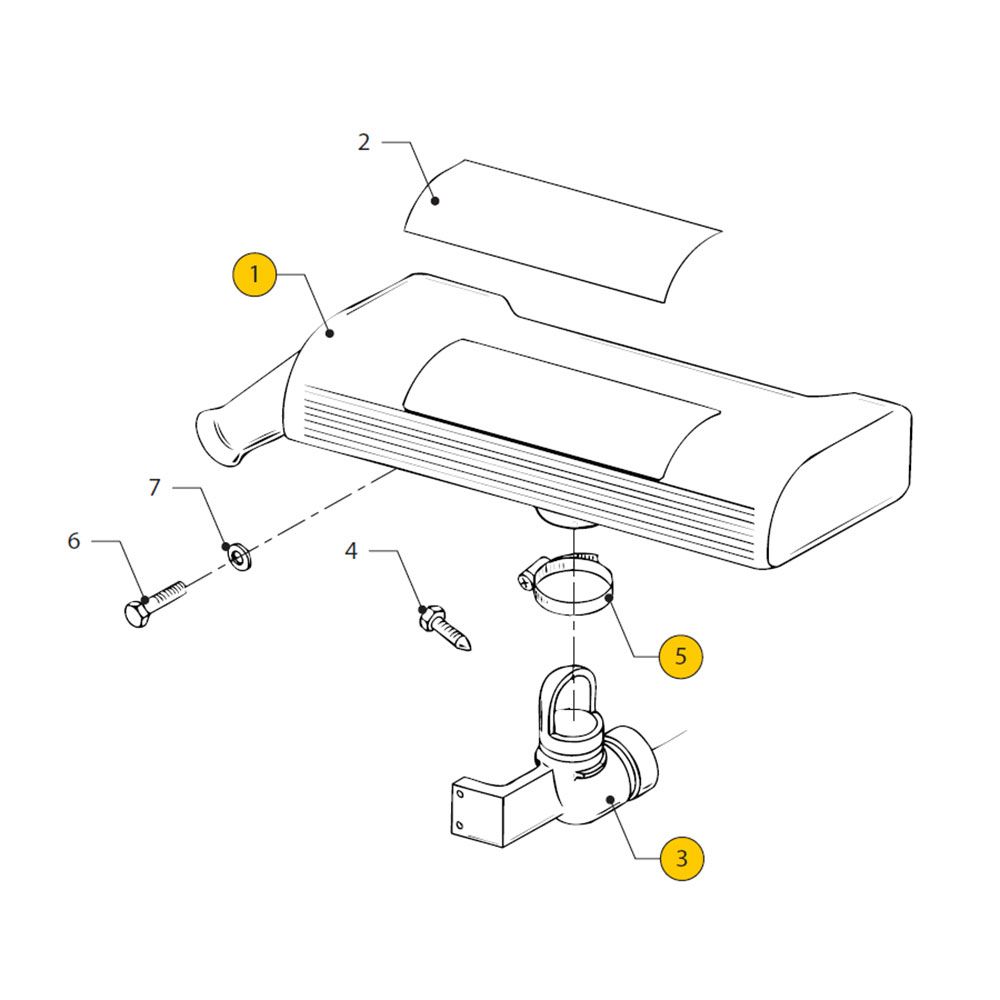 2

1

7

6

4

5

3