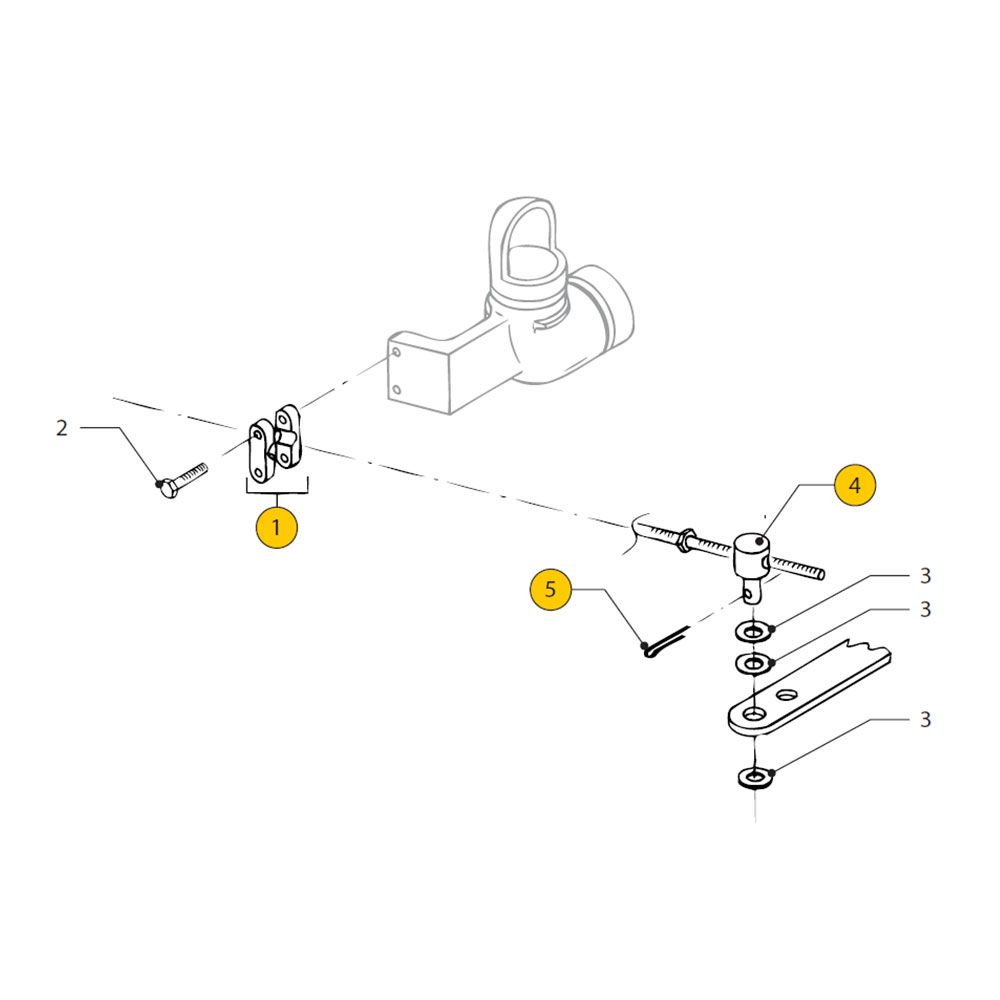 2

1

4

5

3

3

3