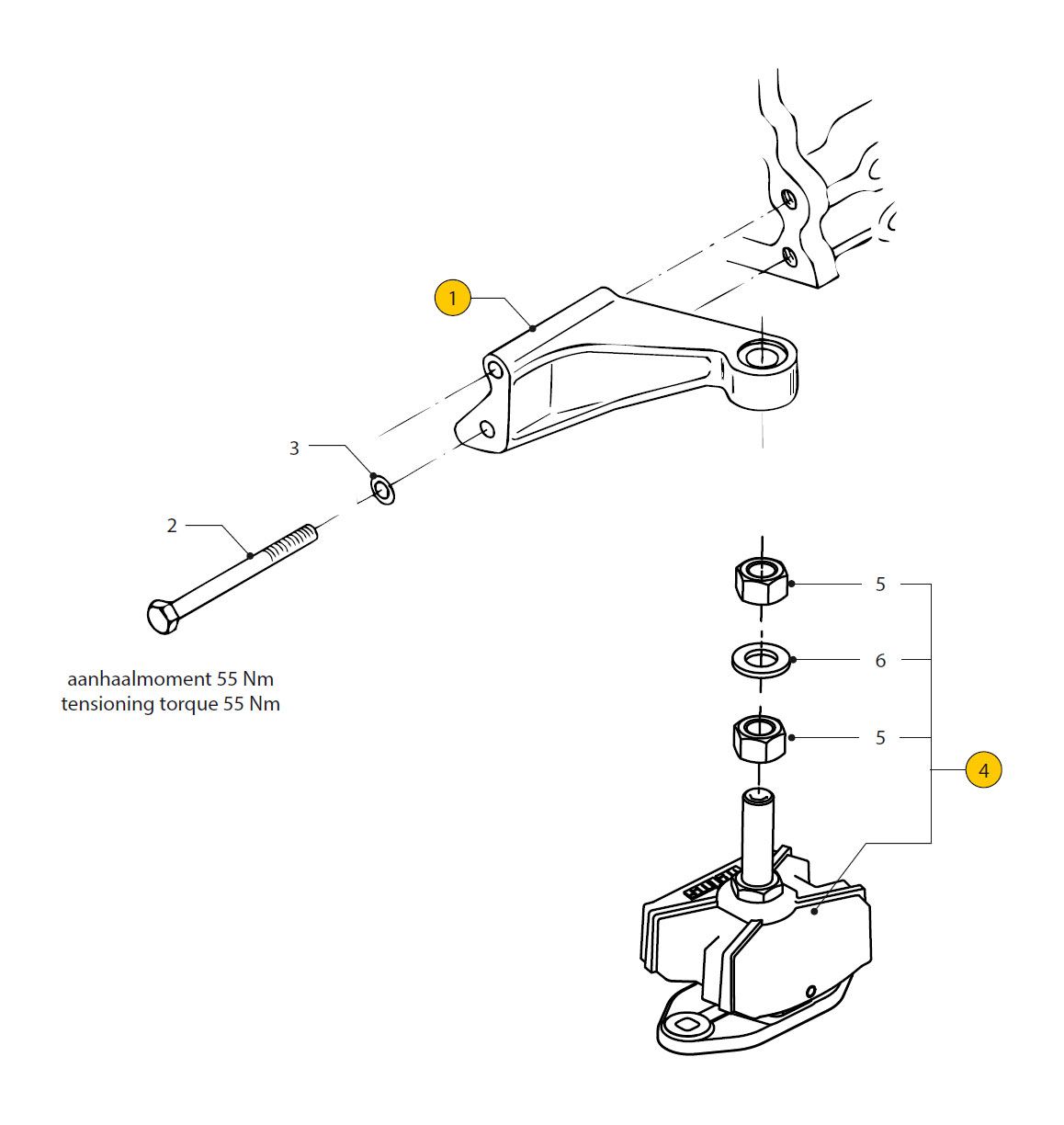 1
3
2
aanhaalmoment 55 Nm
tensioning torque 55 Nm
5
6
5
4