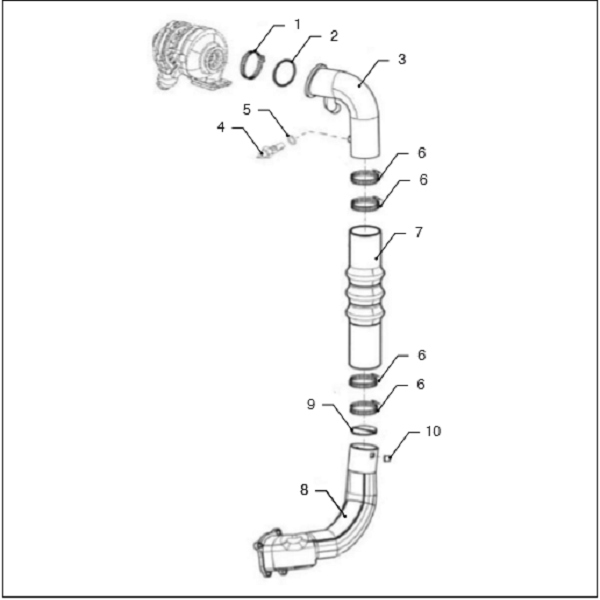 1
2
3
5
4
6
6
7
6
6
9
10
8