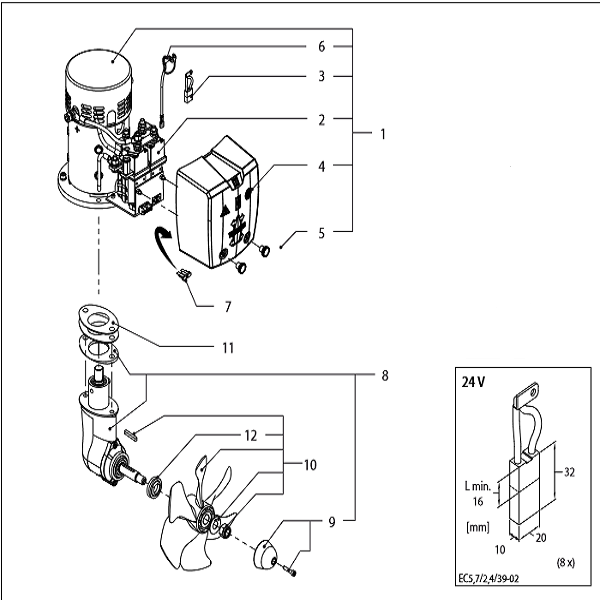 6
3
2
1
4
5
7
11
8
12
10
9
24 V
L min.
16
[mm]
32
10
20
(8 x)
EC5,7/2,4/39-02