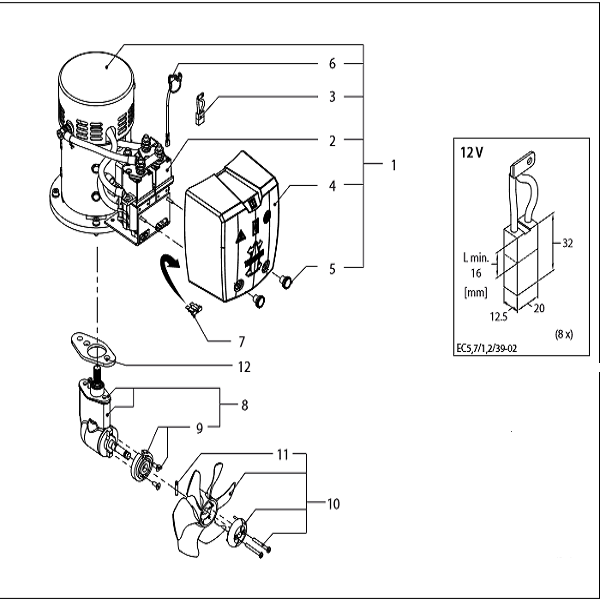 6
3
2
1
4
5
7
12
8
9
11
10

12 V
32
L min.
16
[mm]
12.5
20
(8 x)
EC5,7/1,2/39-02