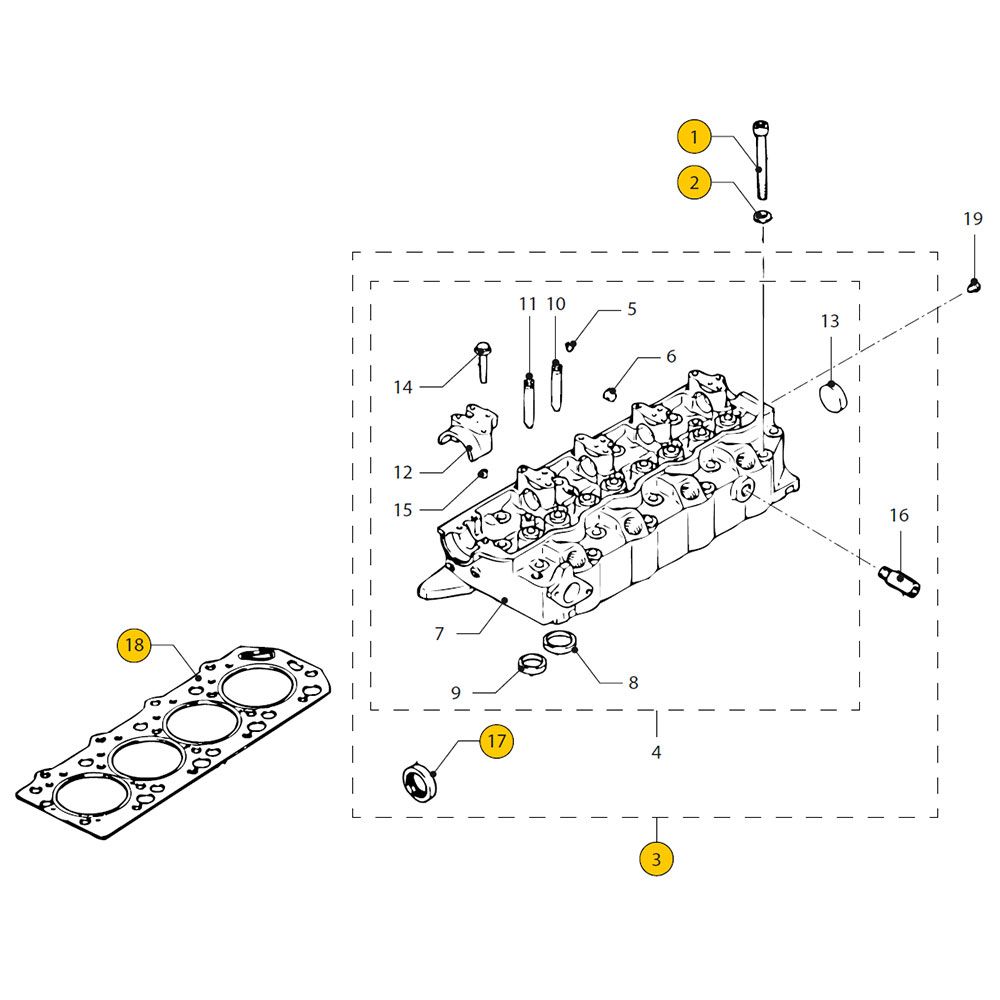 1
2
19
11
10
5
13
14
6
12
15
16
7
18
9
8
4
17
3