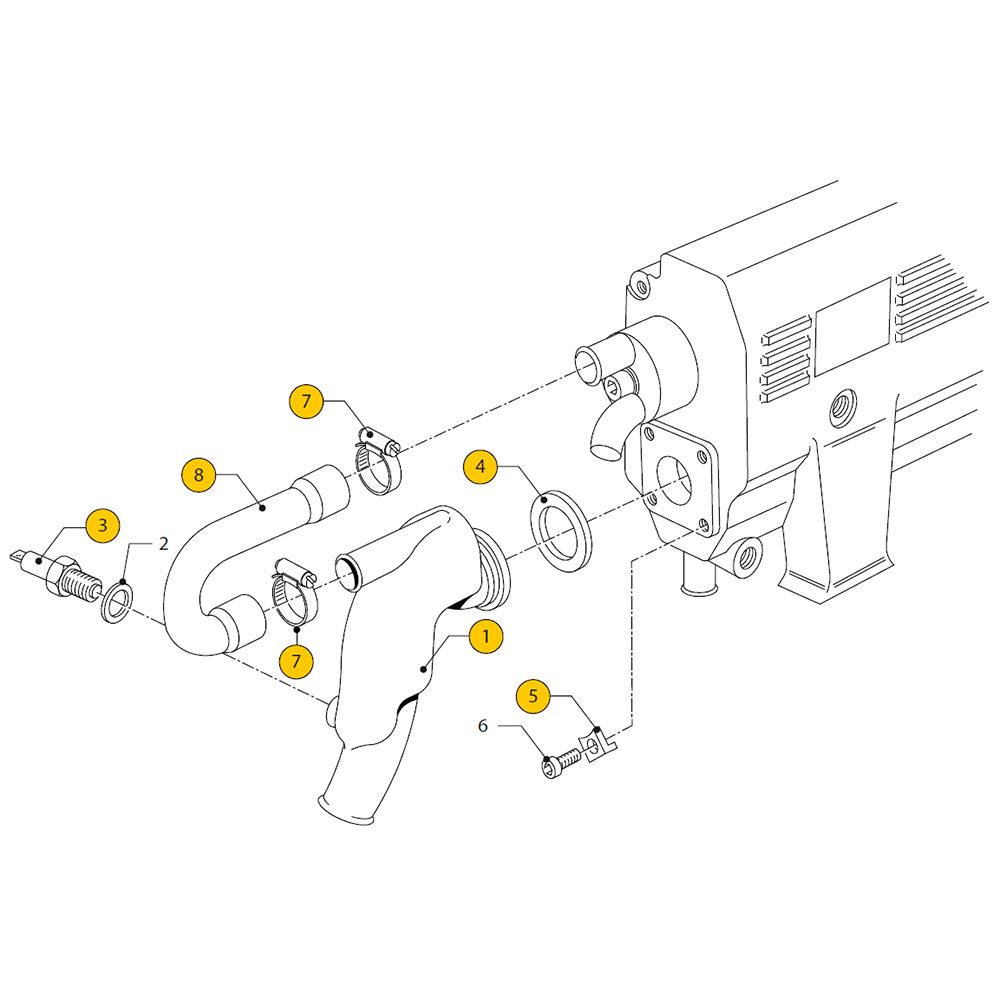 7
8
4
3
2
7
1
5
6