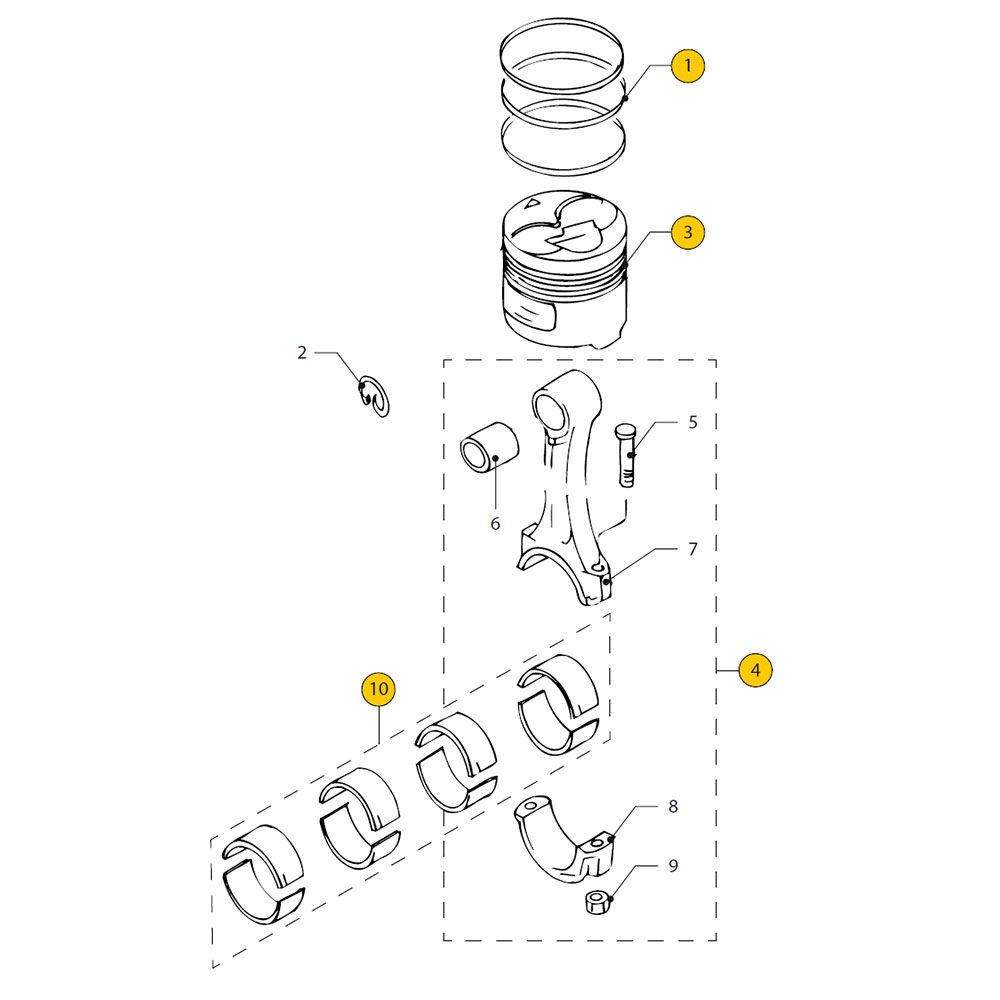 1
3
2
5
6
7
4
10
8
9