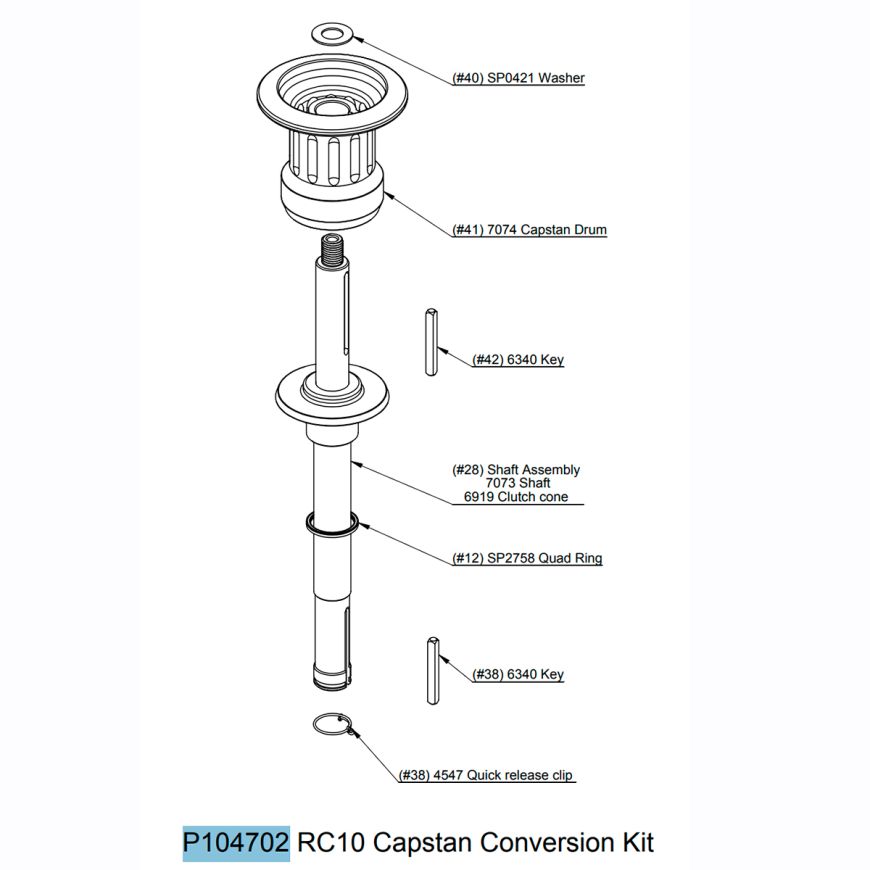 (#40) SP0421 Washer

(#41) 7074 Capstan Drum

(#42) 6340 Key

(#28) Shaft Assembly
7073 Shaft
6919 Clutch cone

(#12) SP2758 Quad Ring

(#38) 6340 Key

(#38) 4547 Quick release clip

P104702 RC10 Capstan Conversion Kit